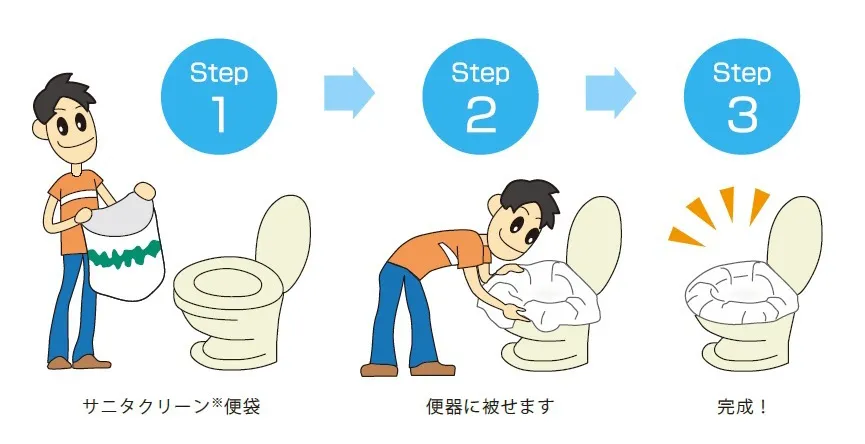 Step 1

Step 2

Step 3

サニタクリーン※便袋

便器に被せます

完成！